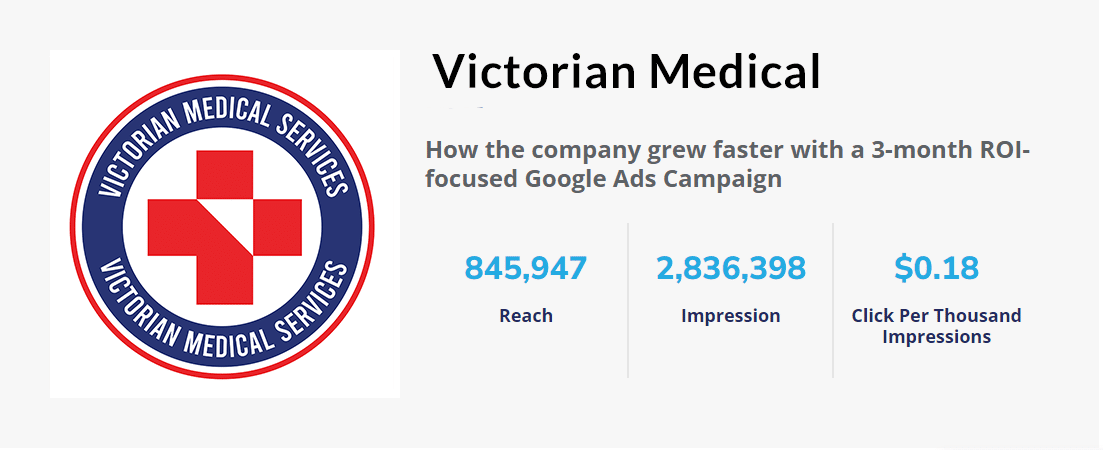 VICTORIAN MEDICAL SERVICES

VICTORIAN MEDICAL SERVICES

Victorian Medical

How the company grew faster with a 3-month ROI-focused Google Ads Campaign

845,947

Reach

2,836,398

Impression

$0.18

Click Per Thousand Impressions